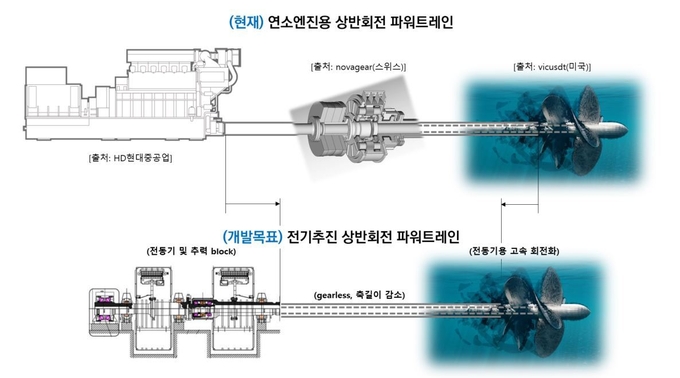 (현재) 연소엔진용 상반회전 파워트레인

[출처: novagear(스위스)]

[출처: vicusdt(미국)]

[출처: HD현대중공업]

(개발목표) 전기추진 상반회전 파워트레인

(전동기 및 추력 block)

(전동기용 고속 회전화)

(gearless, 축길이 감소)